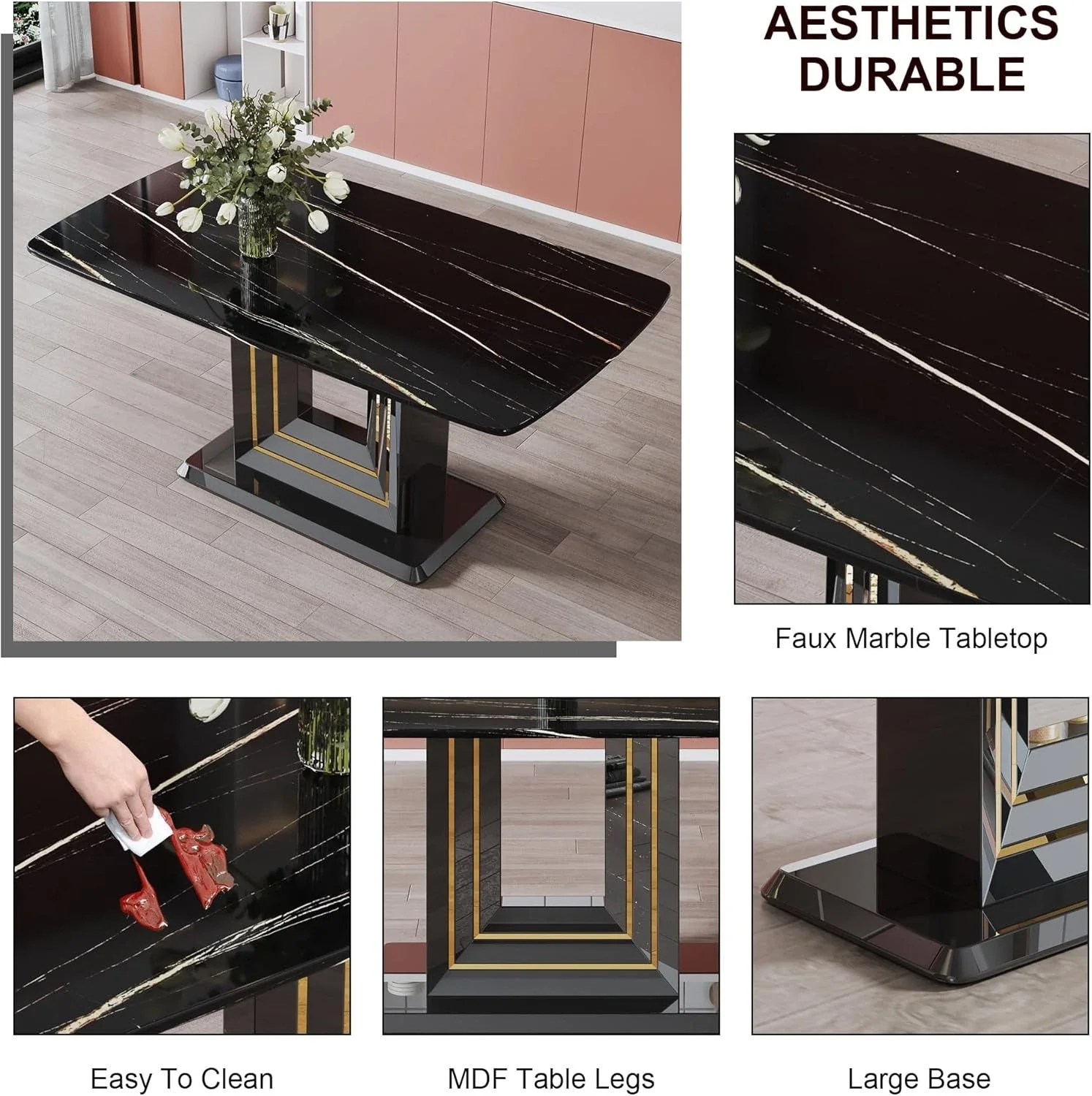 AESTHETICS
DURABLE

Faux Marble Tabletop

Easy To Clean

MDF Table Legs

Large Base